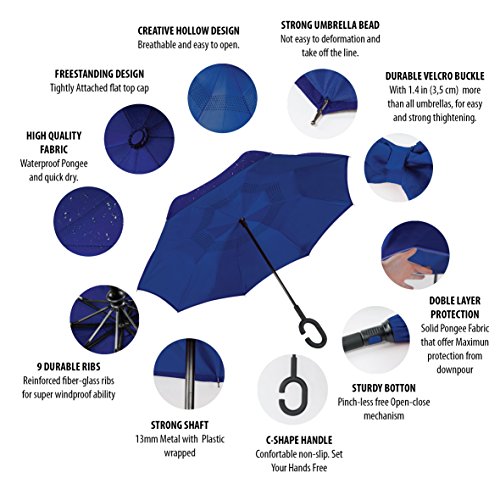 CREATIVE HOLLOW DESIGN
Breathable and easy to open.

STRONG UMBRELLA BEAD
Not easy to deformation and take off the line.

FREESTANDING DESIGN
Tightly Attached flat top cap

DURABLE VELCRO BUCKLE
With 1.4 in (3,5 cm) more than all umbrellas, for easy and strong thightening.

HIGH QUALITY FABRIC
Waterproof Pongee and quick dry.

DOBLE LAYER PROTECTION
Solid Pongee Fabric that offer Maximun protection from downpour

9 DURABLE RIBS
Reinforced fiber-glass ribs for super windproof ability

STURDY BOTTON
Pinch-less free Open-close mechanism

STRONG SHAFT
13mm Metal with Plastic wrapped

C-SHAPE HANDLE
Confortable non-slip. Set Your Hands Free