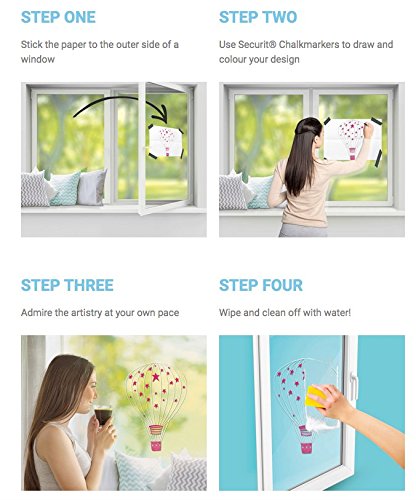 STEP ONE

Stick the paper to the outer side of a window

STEP TWO

Use Securit® Chalkmarkers to draw and colour your design

STEP THREE

Admire the artistry at your own pace

STEP FOUR

Wipe and clean off with water!