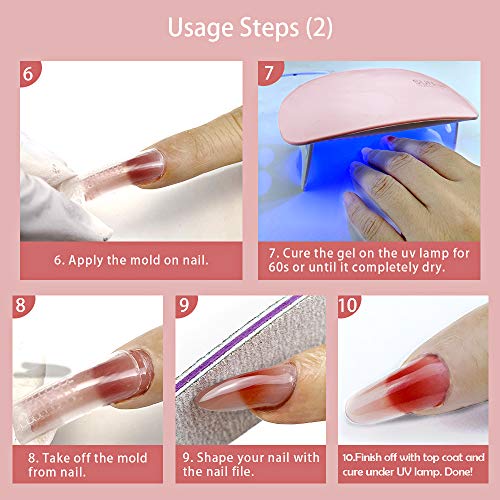 Usage Steps (2)

6

6. Apply the mold on nail.

7

7. Cure the gel on the uv lamp for 60s or until it completely dry.

8

8. Take off the mold from nail.

9

9. Shape your nail with the nail file.

10

10.Finish off with top coat and cure under UV lamp. Done!