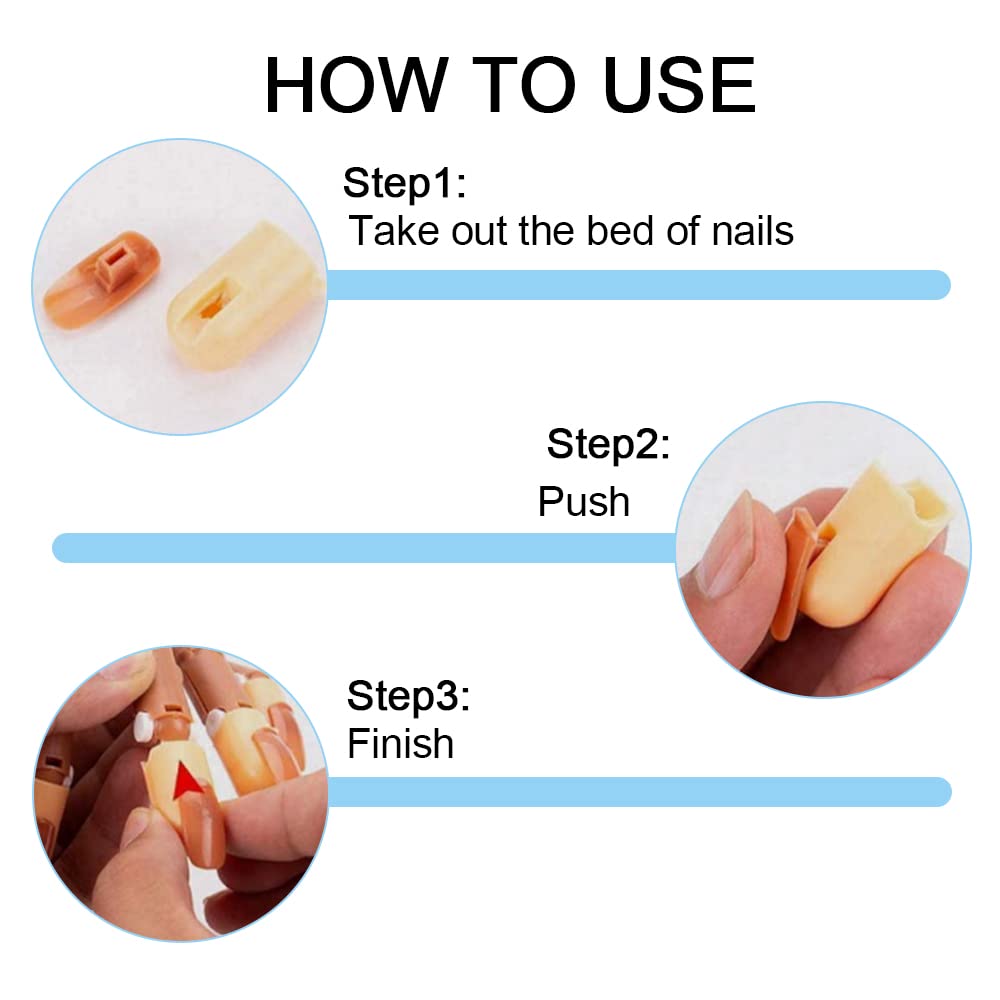 HOW TO USE

Step1:
Take out the bed of nails

Step2:
Push

Step3:
Finish