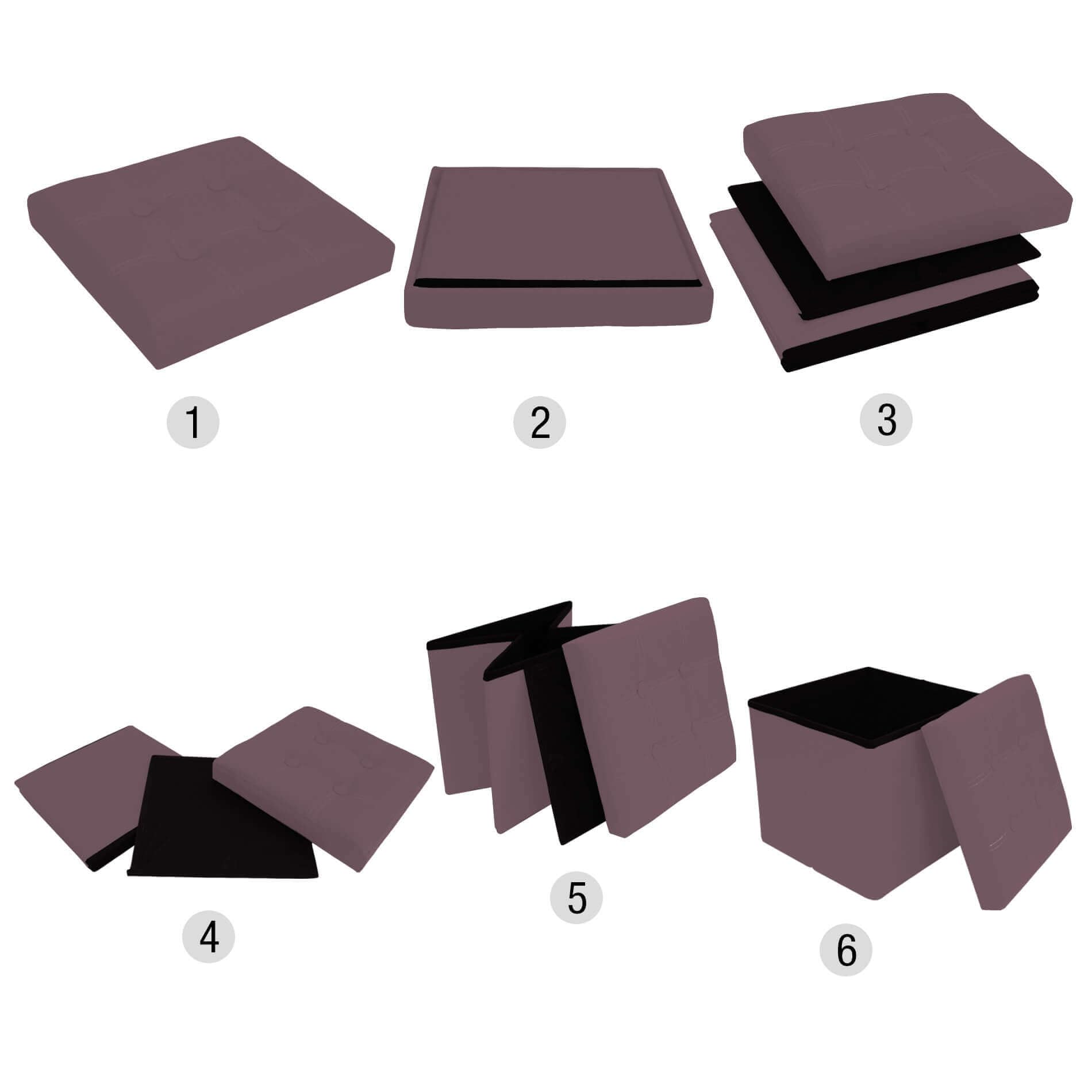 1

2

3

4

5

6