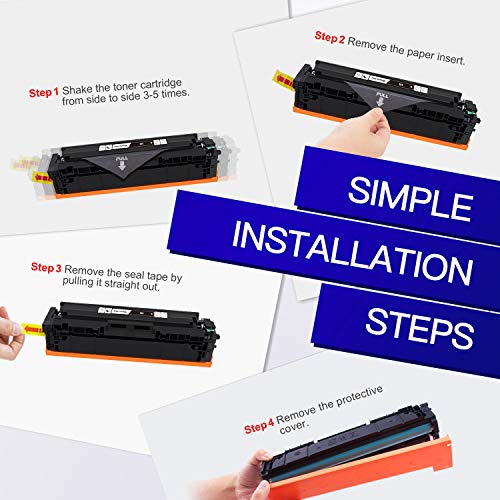 Step 1 Shake the toner cartridge from side to side 3-5 times.

PULL

Step 2 Remove the paper insert.

PULL

SIMPLE INSTALLATION STEPS

Step 3 Remove the seal tape by pulling it straight out.

Step 4 Remove the protective cover.