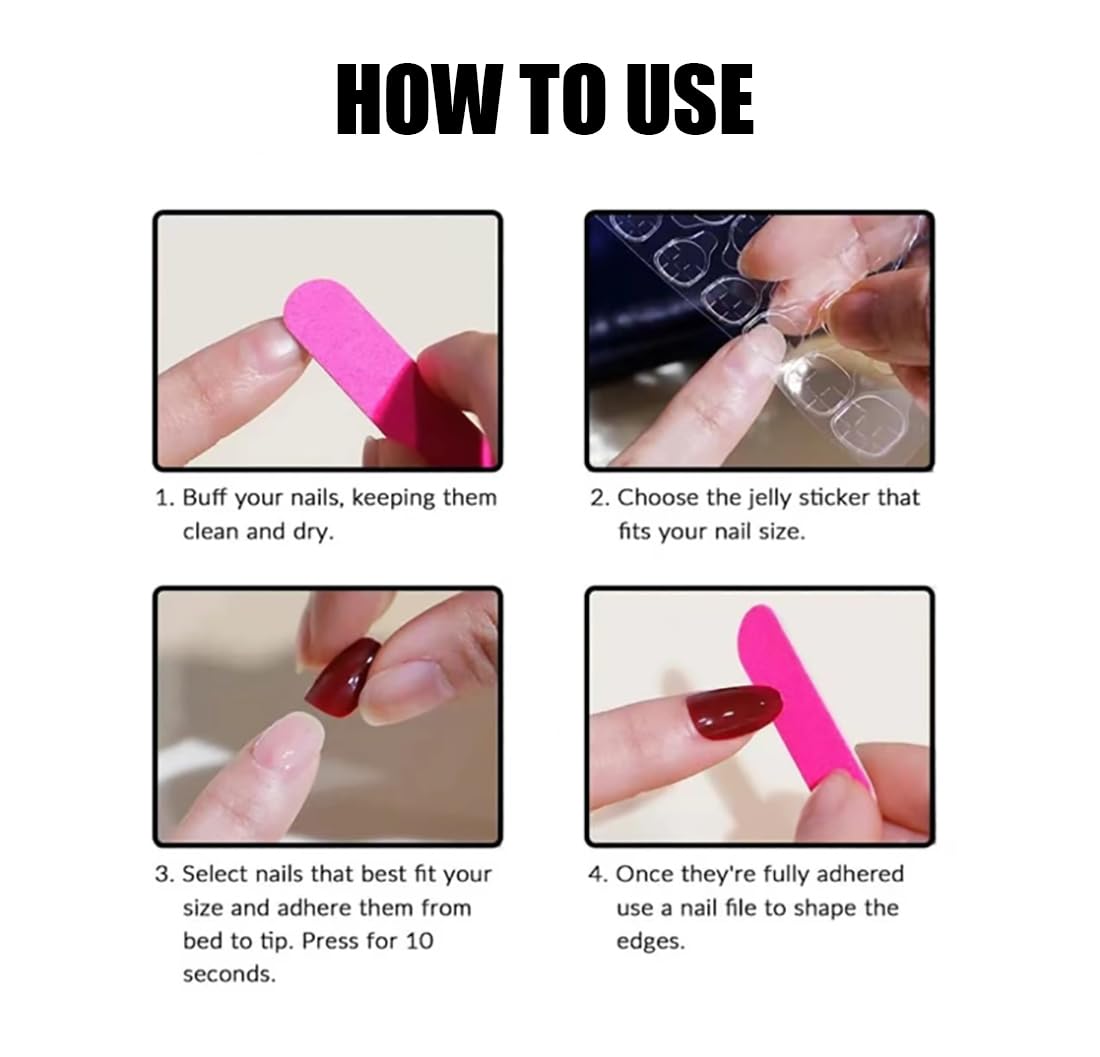 HOW TO USE

1. Buff your nails, keeping them clean and dry.

2. Choose the jelly sticker that fits your nail size.

3. Select nails that best fit your size and adhere them from bed to tip. Press for 10 seconds.

4. Once they're fully adhered use a nail file to shape the edges.