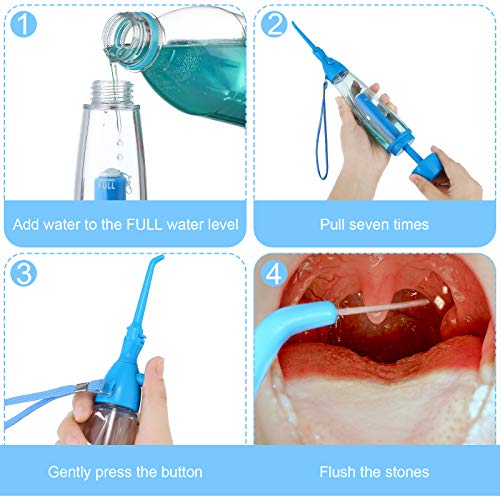 1

FULL

Add water to the FULL water level

2

Pull seven times

3

Gently press the button

4

Flush the stones