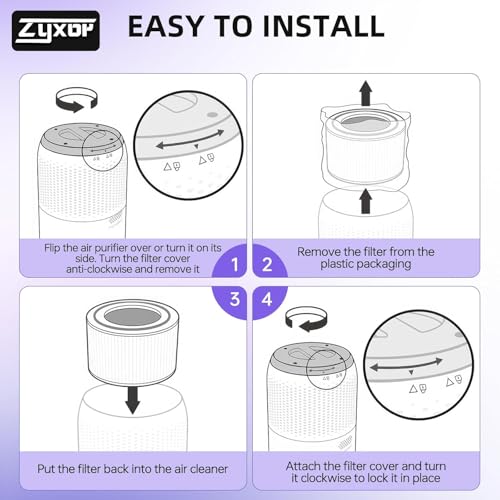 Zyxor

EASY TO INSTALL

Flip the air purifier over or turn it on its side. Turn the filter cover anti-clockwise and remove it

1

2

Remove the filter from the plastic packaging

3

4

Put the filter back into the air cleaner

Attach the filter cover and turn it clockwise to lock it in place