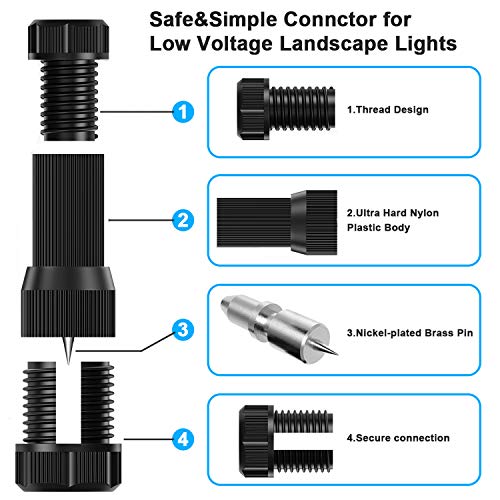 Safe&Simple Connctor for Low Voltage Landscape Lights

1

1.Thread Design

2

2.Ultra Hard Nylon Plastic Body

3

3.Nickel-plated Brass Pin

4

4.Secure connection