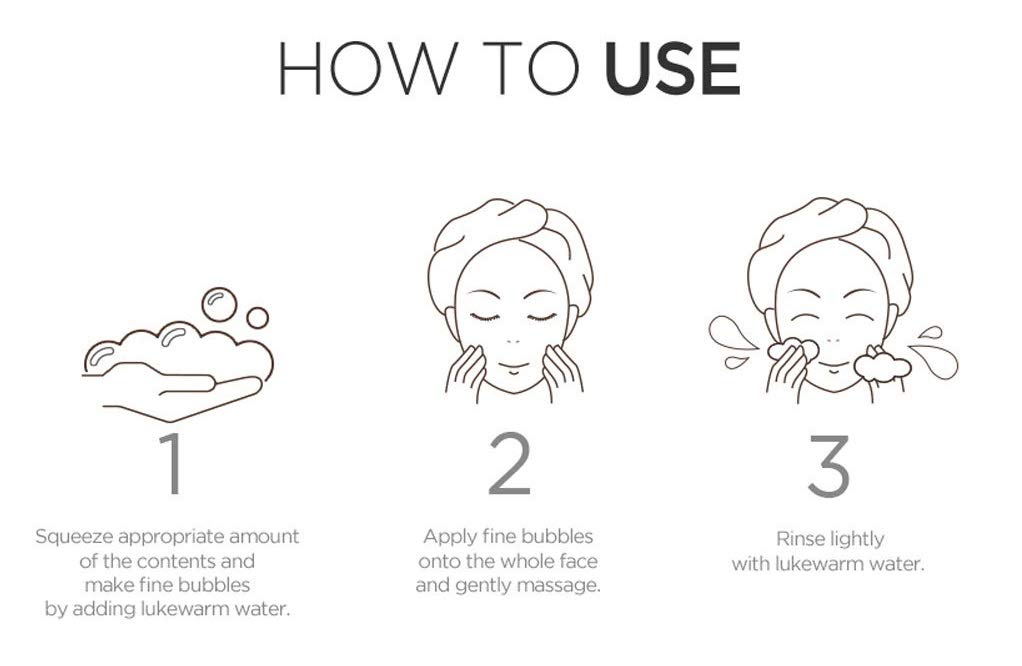 HOW TO USE

1

Squeeze appropriate amount of the contents and make fine bubbles by adding lukewarm water.

2

Apply fine bubbles onto the whole face and gently massage.

3

Rinse lightly with lukewarm water.