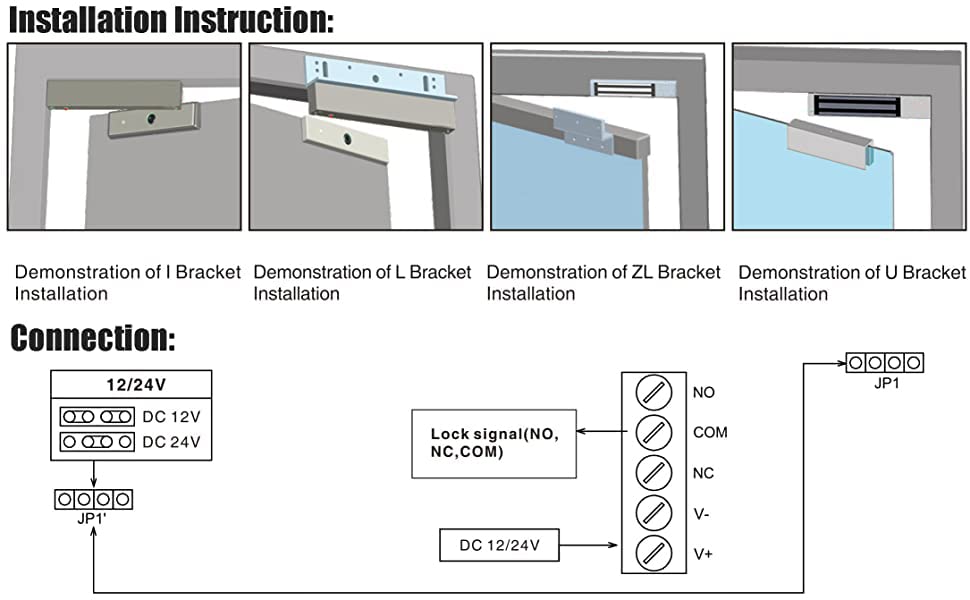 Installation Instruction:

Demonstration of I Bracket Installation

Demonstration of L Bracket Installation

Demonstration of ZL Bracket Installation

Demonstration of U Bracket Installation

Connection:

12/24V

DC 12V

DC 24V

JP1'

Lock signal(NO, NC,COM)

DC 12/24V

NO

COM

NC

V-

V+

JP1