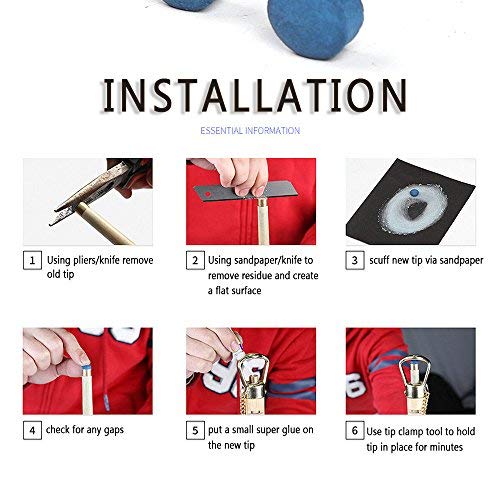 INSTALLATION

ESSENTIAL INFORMATION

1 Using pliers/knife remove old tip

2 Using sandpaper/knife to remove residue and create a flat surface

3 scuff new tip via sandpaper

4 check for any gaps

5 put a small super glue on the new tip

6 Use tip clamp tool to hold tip in place for minutes