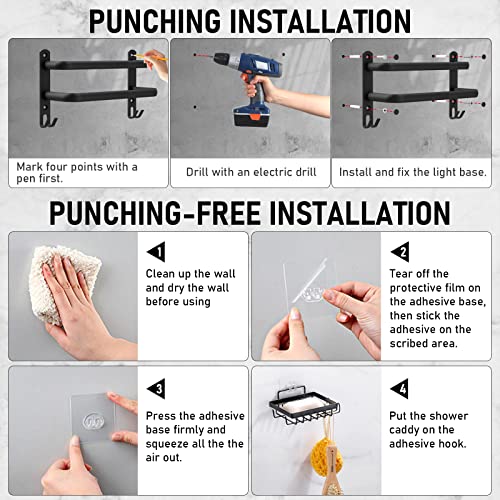 PUNCHING INSTALLATION

Mark four points with a pen first.

Drill with an electric drill

Install and fix the light base.

PUNCHING-FREE INSTALLATION

1

Clean up the wall and dry the wall before using

2

Tear off the protective film on the adhesive base, then stick the adhesive on the scribed area.

3

Press the adhesive base firmly and squeeze all the the air out.

4

Put the shower caddy on the adhesive hook.