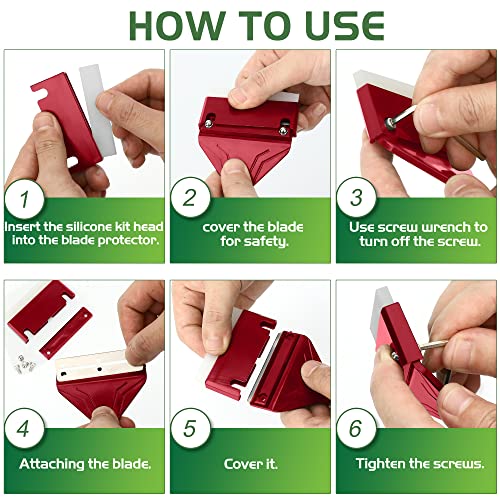 HOW TO USE

1
Insert the silicone kit head into the blade protector.

2
cover the blade for safety.

3
Use screw wrench to turn off the screw.

4
Attaching the blade.

5
Cover it.

6
Tighten the screws.