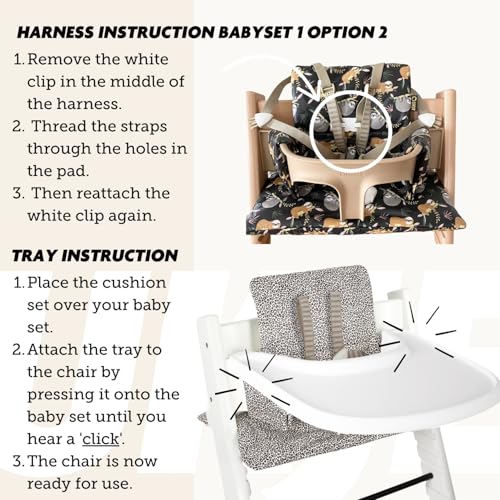 HARNESS INSTRUCTION BABYSET 1 OPTION 2

1. Remove the white clip in the middle of the harness.
2. Thread the straps through the holes in the pad.
3. Then reattach the white clip again.

TRAY INSTRUCTION

1. Place the cushion set over your baby set.
2. Attach the tray to the chair by pressing it onto the baby set until you hear a 'click'.
3. The chair is now ready for use.