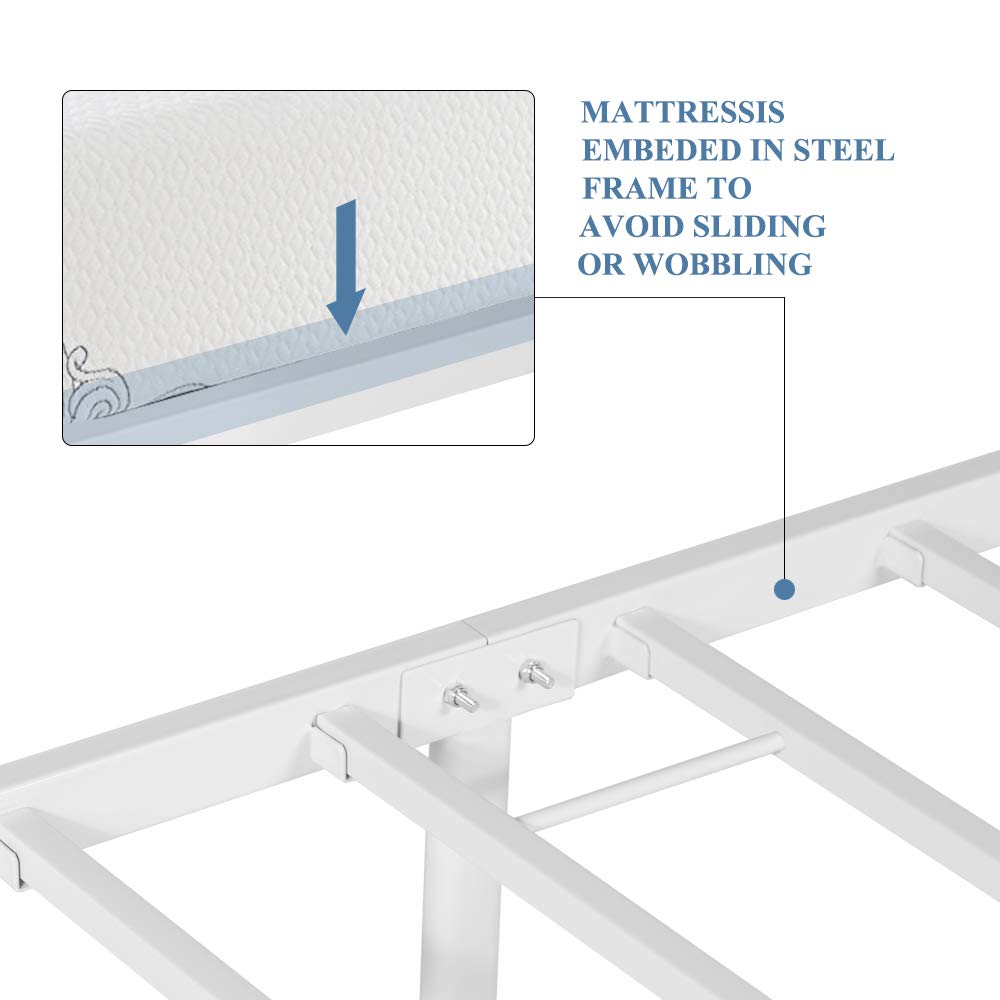 MATTRESSIS EMBEDED IN STEEL FRAME TO AVOID SLIDING OR WOBBLING