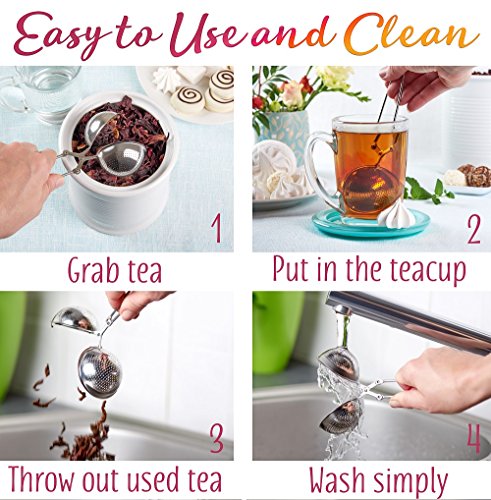 Easy to Use and Clean

1

Grab tea

2

Put in the teacup

3

Throw out used tea

4

Wash simply