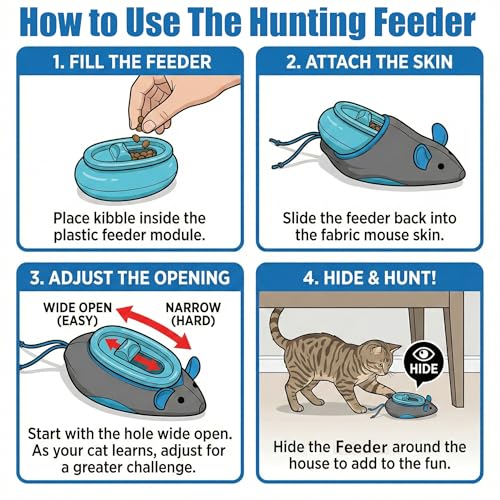 How to Use The Hunting Feeder

1. FILL THE FEEDER

Place kibble inside the plastic feeder module.

2. ATTACH THE SKIN

Slide the feeder back into the fabric mouse skin.

3. ADJUST THE OPENING

WIDE OPEN (EASY)

NARROW (HARD)

Start with the hole wide open. As your cat learns, adjust for a greater challenge.

4. HIDE & HUNT!

HIDE

Hide the Feeder around the house to add to the fun.