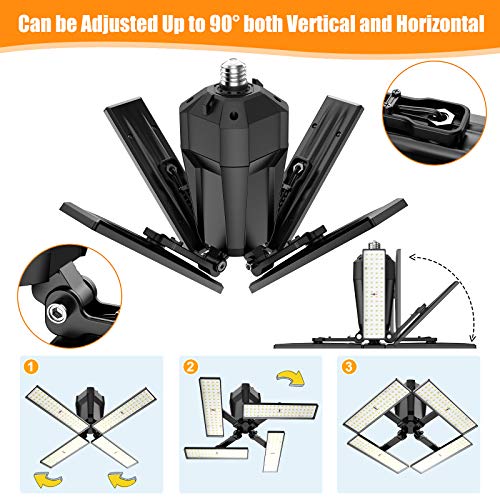 Can be Adjusted Up to 90° both Vertical and Horizontal

1

2

3