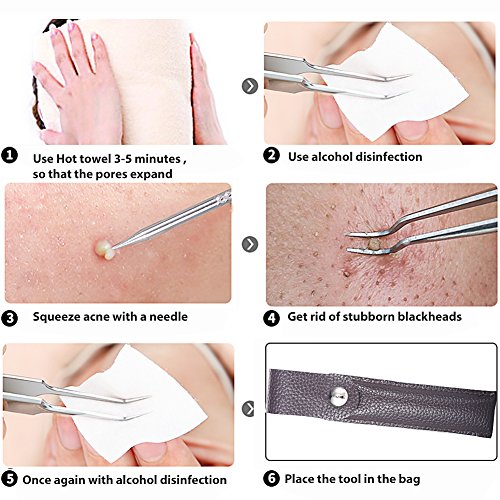 1 Use Hot towel 3-5 minutes , so that the pores expand

2 Use alcohol disinfection

3 Squeeze acne with a needle

4 Get rid of stubborn blackheads

5 Once again with alcohol disinfection

6 Place the tool in the bag