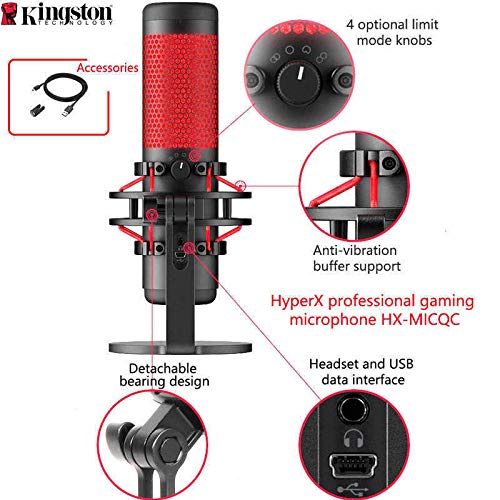 Kingston TECHNOLOGY

Accessories

4 optional limit mode knobs

Anti-vibration buffer support

HyperX professional gaming microphone HX-MICQC

Detachable bearing design

Headset and USB data interface