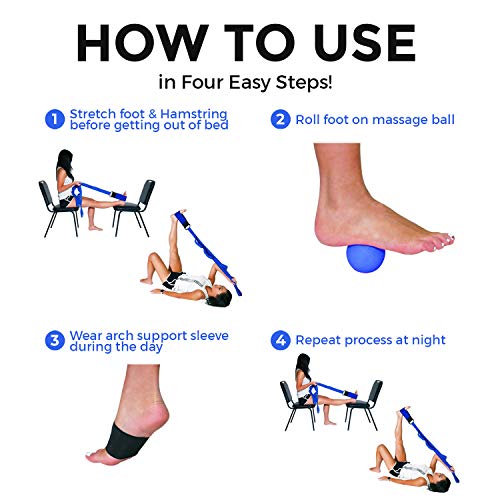 HOW TO USE

in Four Easy Steps!

1 Stretch foot & Hamstring before getting out of bed

2 Roll foot on massage ball

3 Wear arch support sleeve during the day

4 Repeat process at night