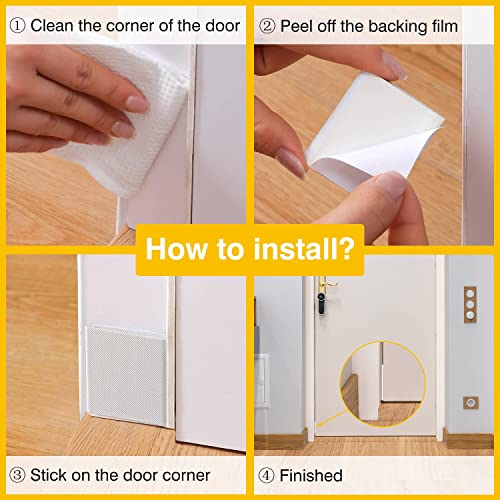 ① Clean the corner of the door

② Peel off the backing film

How to install?

③ Stick on the door corner

④ Finished