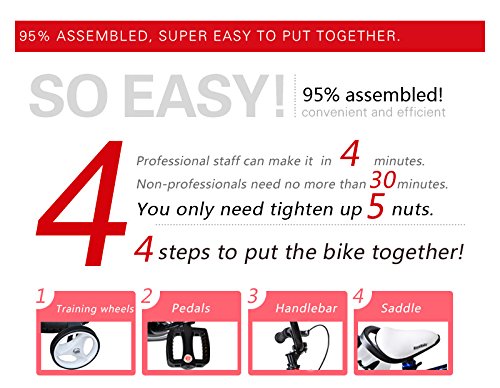 95% ASSEMBLED, SUPER EASY TO PUT TOGETHER.

SO EASY!

95% assembled!
convenient and efficient

4

Professional staff can make it in 4 minutes.
Non-professionals need no more than 30 minutes.
You only need tighten up 5 nuts.

4 steps to put the bike together!

1 Training wheels

2 Pedals

3 Handlebar

4 Saddle