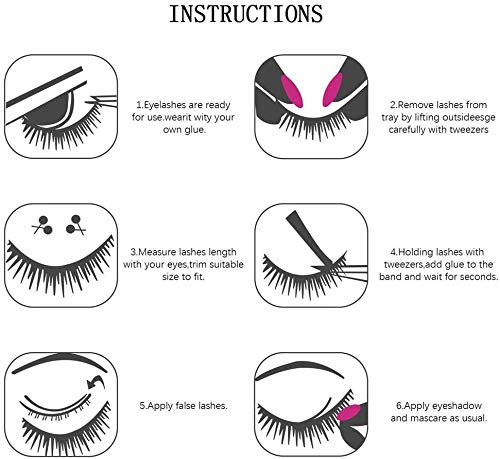 INSTRUCTIONS

1.Eyelashes are ready for use.wearit wity your own glue.

2.Remove lashes from tray by lifting outsideesge carefully with tweezers

3.Measure lashes length with your eyes,trim suitable size to fit.

4.Holding lashes with tweezers,add glue to the band and wait for seconds.

5.Apply false lashes.

6.Apply eyeshadow and mascare as usual.