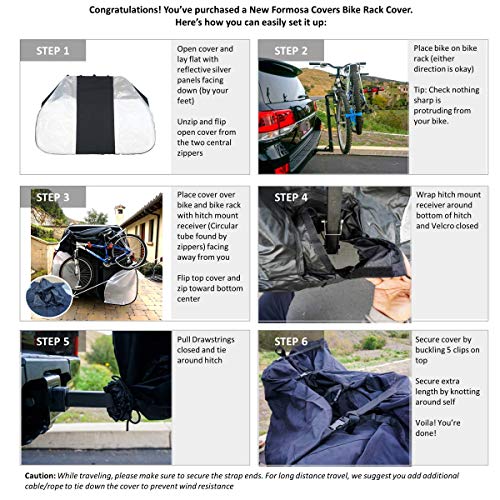 Congratulations! You've purchased a New Formosa Covers Bike Rack Cover. Here's how you can easily set it up:

STEP 1

Open cover and lay flat with reflective silver panels facing down (by your feet)

Unzip and flip open cover from the two central zippers

STEP 2

Place bike on bike rack (either direction is okay)

Tip: Check nothing sharp is protruding from your bike.

STEP 3

Place cover over bike and bike rack with hitch mount receiver (Circular tube found by zippers) facing away from you

Flip top cover and zip toward bottom center

STEP 4

Wrap hitch mount receiver around bottom of hitch and Velcro closed

STEP 5

Pull Drawstrings closed and tie around hitch

STEP 6

Secure cover by buckling 5 clips on top

Secure extra length by knotting around self

Voila! You're done!

Caution: While traveling, please make sure to secure the strap ends. For long distance travel, we suggest you add additional cable/rope to tie down the cover to prevent wind resistance