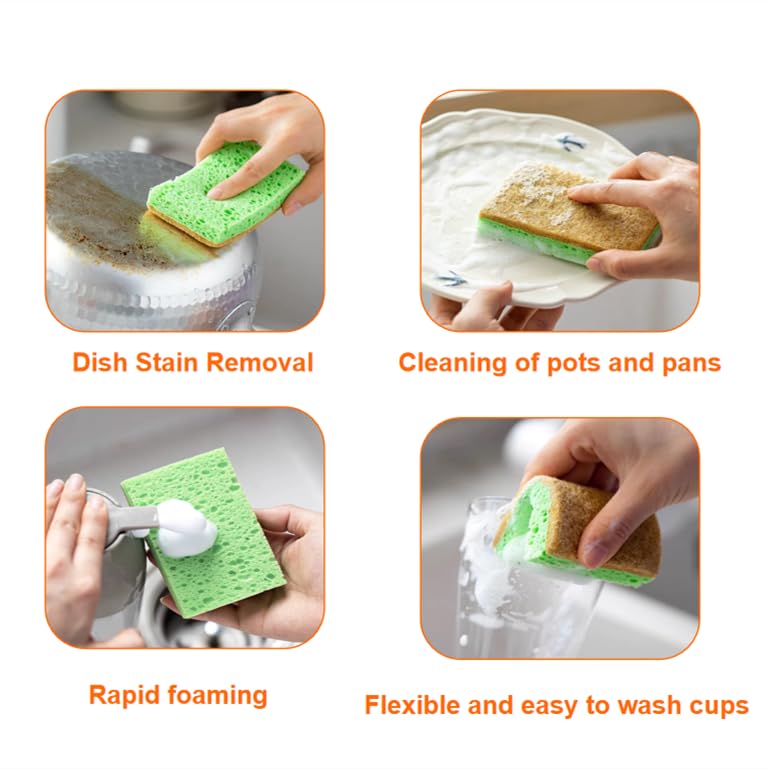 Dish Stain Removal

Cleaning of pots and pans

Rapid foaming

Flexible and easy to wash cups