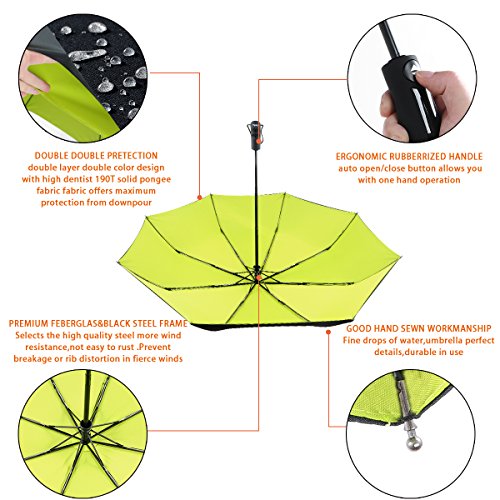 DOUBLE DOUBLE PRETECTION
double layer double color design with high dentist 190T solid pongee fabric fabric offers maximum protection from downpour

ERGONOMIC RUBBERRIZED HANDLE
auto open/close button allows you with one hand operation

PREMIUM FEBERGLAS&BLACK STEEL FRAME
Selects the high quality steel more wind resistance,not easy to rust .Prevent breakage or rib distortion in fierce winds

GOOD HAND SEWN WORKMANSHIP
Fine drops of water,umbrella perfect details,durable in use