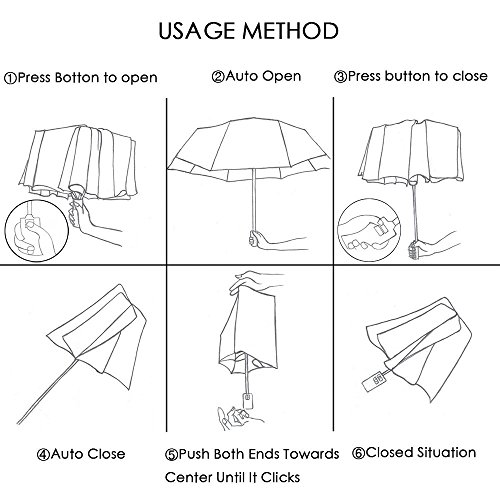 USAGE METHOD

①Press Botton to open

②Auto Open

③Press button to close

④Auto Close

⑤Push Both Ends Towards Center Until It Clicks

⑥Closed Situation