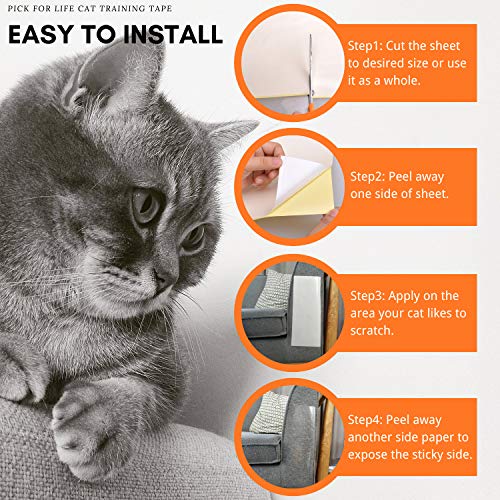 PICK FOR LIFE CAT TRAINING TAPE

EASY TO INSTALL

Step1: Cut the sheet to desired size or use it as a whole.

Step2: Peel away one side of sheet.

Step3: Apply on the area your cat likes to scratch.

Step4: Peel away another side paper to expose the sticky side.