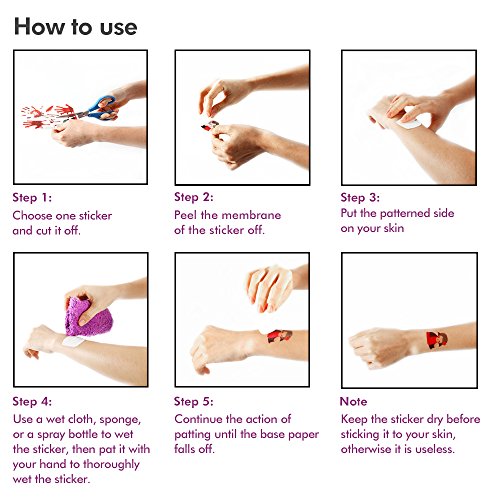 How to use

Step 1:
Choose one sticker and cut it off.

Step 2:
Peel the membrane of the sticker off.

Step 3:
Put the patterned side on your skin

Step 4:
Use a wet cloth, sponge, or a spray bottle to wet the sticker, then pat it with your hand to thoroughly wet the sticker.

Step 5:
Continue the action of patting until the base paper falls off.

Note
Keep the sticker dry before sticking it to your skin, otherwise it is useless.