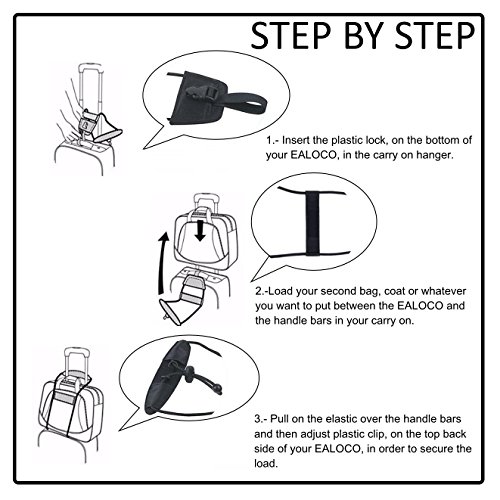 STEP BY STEP

1.- Insert the plastic lock, on the bottom of your EALOCO, in the carry on hanger.

2.-Load your second bag, coat or whatever you want to put between the EALOCO and the handle bars in your carry on.

3.- Pull on the elastic over the handle bars and then adjust plastic clip, on the top back side of your EALOCO, in order to secure the load.