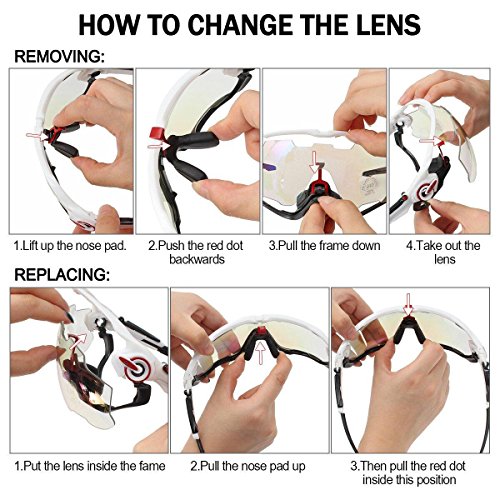 HOW TO CHANGE THE LENS

REMOVING:

1.Lift up the nose pad.

2.Push the red dot backwards

3.Pull the frame down

4.Take out the lens

REPLACING:

1.Put the lens inside the fame

2.Pull the nose pad up

3.Then pull the red dot inside this position