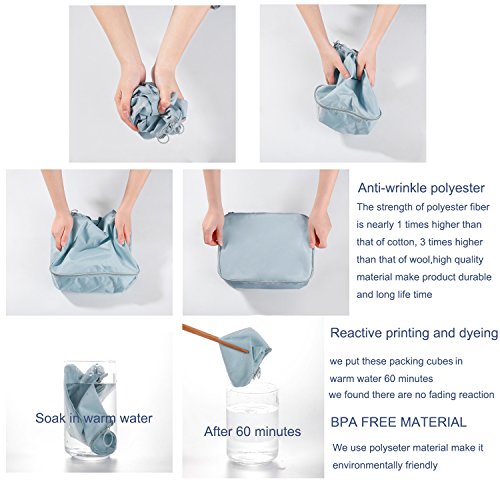 Anti-wrinkle polyester

The strength of polyester fiber is nearly 1 times higher than that of cotton, 3 times higher than that of wool,high quality material make product durable and long life time

Soak in warm water

After 60 minutes

Reactive printing and dyeing

we put these packing cubes in warm water 60 minutes
we found there are no fading reaction

BPA FREE MATERIAL

We use polyseter material make it environmentally friendly