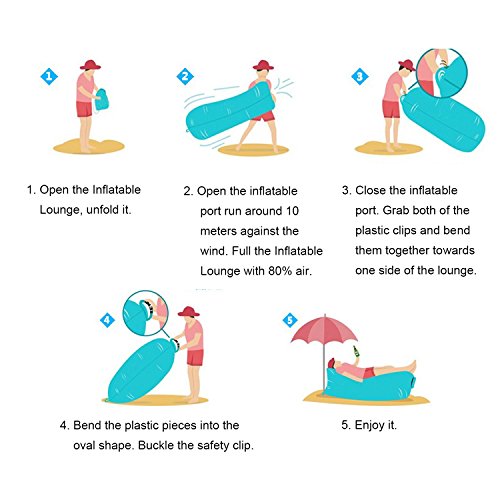 1

2

3

1. Open the Inflatable Lounge, unfold it.

2. Open the inflatable port run around 10 meters against the wind. Full the Inflatable Lounge with 80% air.

3. Close the inflatable port. Grab both of the plastic clips and bend them together towards one side of the lounge.

4

5

4. Bend the plastic pieces into the oval shape. Buckle the safety clip.

5. Enjoy it.