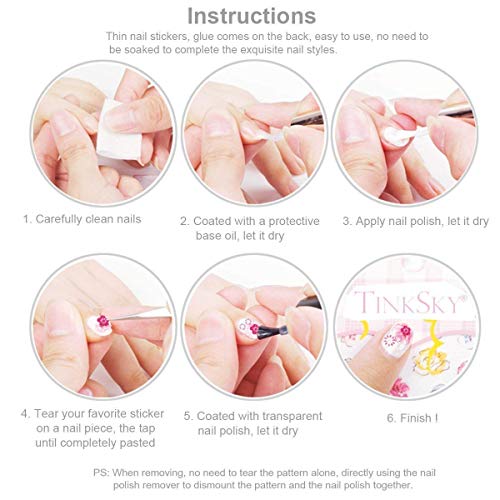 Instructions

Thin nail stickers, glue comes on the back, easy to use, no need to be soaked to complete the exquisite nail styles.

1. Carefully clean nails

2. Coated with a protective base oil, let it dry

3. Apply nail polish, let it dry

TINKSKY®

4. Tear your favorite sticker on a nail piece, the tap until completely pasted

5. Coated with transparent nail polish, let it dry

6. Finish !

PS: When removing, no need to tear the pattern alone, directly using the nail polish remover to dismount the pattern and the nail polish together.