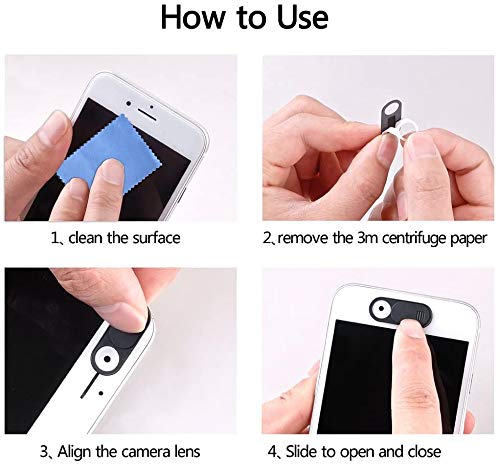 How to Use

1、clean the surface

2、remove the 3m centrifuge paper

3、Align the camera lens

4、Slide to open and close