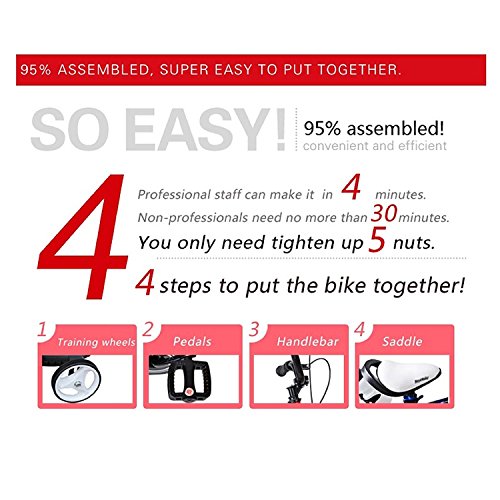 95% ASSEMBLED, SUPER EASY TO PUT TOGETHER.

SO EASY!

95% assembled!
convenient and efficient

4

Professional staff can make it in 4 minutes.
Non-professionals need no more than 30 minutes.
You only need tighten up 5 nuts.

4 steps to put the bike together!

1 Training wheels

2 Pedals

3 Handlebar

4 Saddle