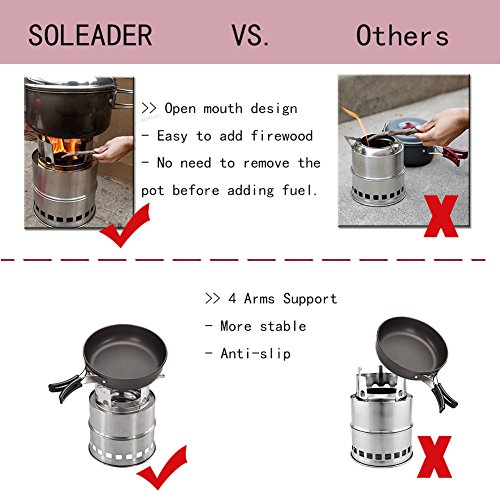 SOLEADER VS. Others

>> Open mouth design
- Easy to add firewood
- No need to remove the pot before adding fuel.

>> 4 Arms Support
- More stable
- Anti-slip