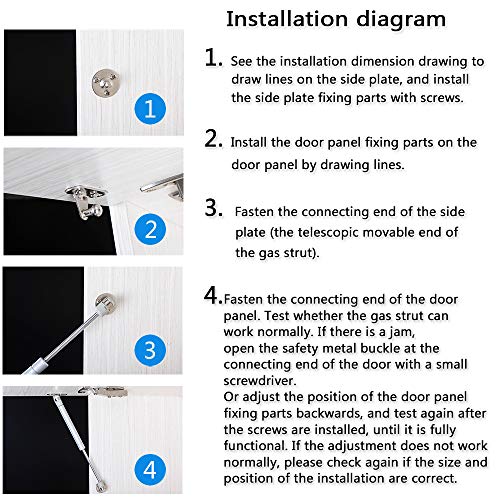 Installation diagram

1

2

3

4

1. See the installation dimension drawing to draw lines on the side plate, and install the side plate fixing parts with screws.

2. Install the door panel fixing parts on the door panel by drawing lines.

3. Fasten the connecting end of the side plate (the telescopic movable end of the gas strut).

4. Fasten the connecting end of the door panel. Test whether the gas strut can work normally. If there is a jam, open the safety metal buckle at the connecting end of the door with a small screwdriver.
Or adjust the position of the door panel fixing parts backwards, and test again after the screws are installed, until it is fully functional. If the adjustment does not work normally, please check again if the size and position of the installation are correct.