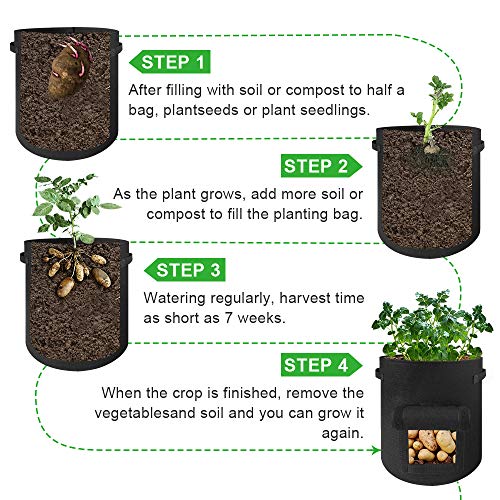 STEP 1

After filling with soil or compost to half a bag, plantseeds or plant seedlings.

STEP 2

As the plant grows, add more soil or compost to fill the planting bag.

STEP 3

Watering regularly, harvest time as short as 7 weeks.

STEP 4

When the crop is finished, remove the vegetablesand soil and you can grow it again.