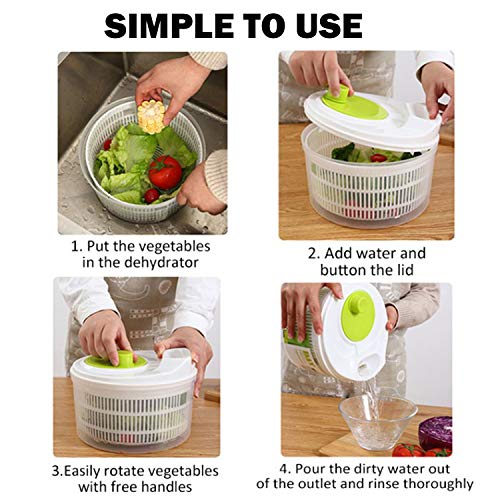 SIMPLE TO USE

1. Put the vegetables in the dehydrator

2. Add water and button the lid

3.Easily rotate vegetables with free handles

4. Pour the dirty water out of the outlet and rinse thoroughly