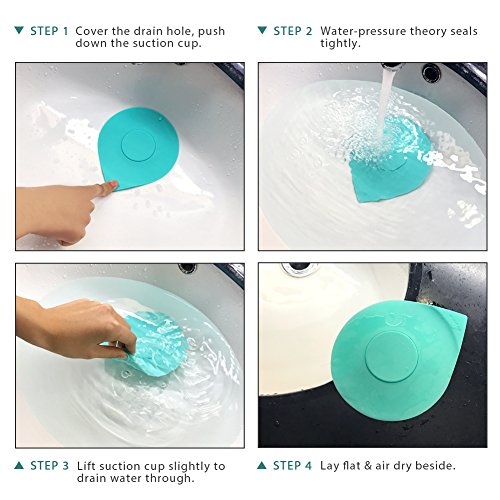 ▼ STEP 1 Cover the drain hole, push down the suction cup.

▼ STEP 2 Water-pressure theory seals tightly.

▲ STEP 3 Lift suction cup slightly to drain water through.

▲ STEP 4 Lay flat & air dry beside.