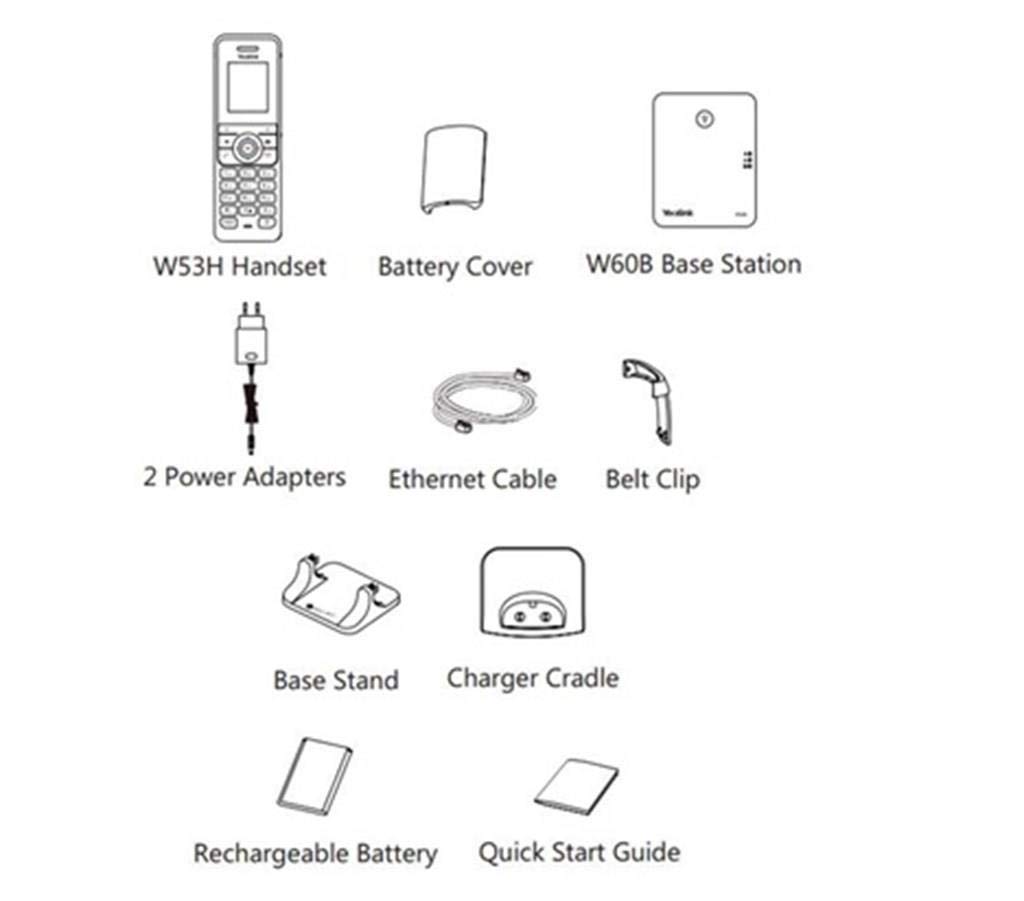 Yealink

W53H Handset

Battery Cover

Yealink

W60B Base Station

2 Power Adapters

Ethernet Cable

Belt Clip

Base Stand

Charger Cradle

Rechargeable Battery

Quick Start Guide