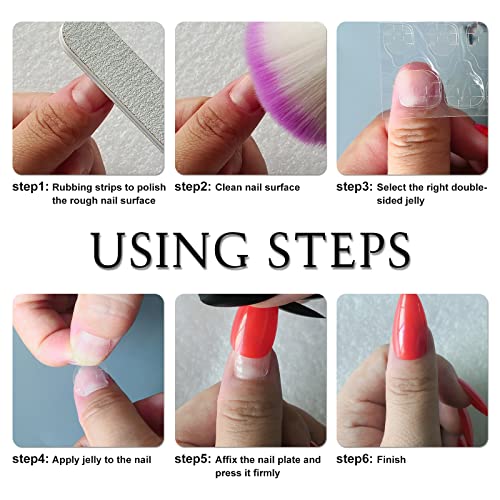 step1: Rubbing strips to polish the rough nail surface

step2: Clean nail surface

step3: Select the right double-sided jelly

USING STEPS

step4: Apply jelly to the nail

step5: Affix the nail plate and press it firmly

step6: Finish