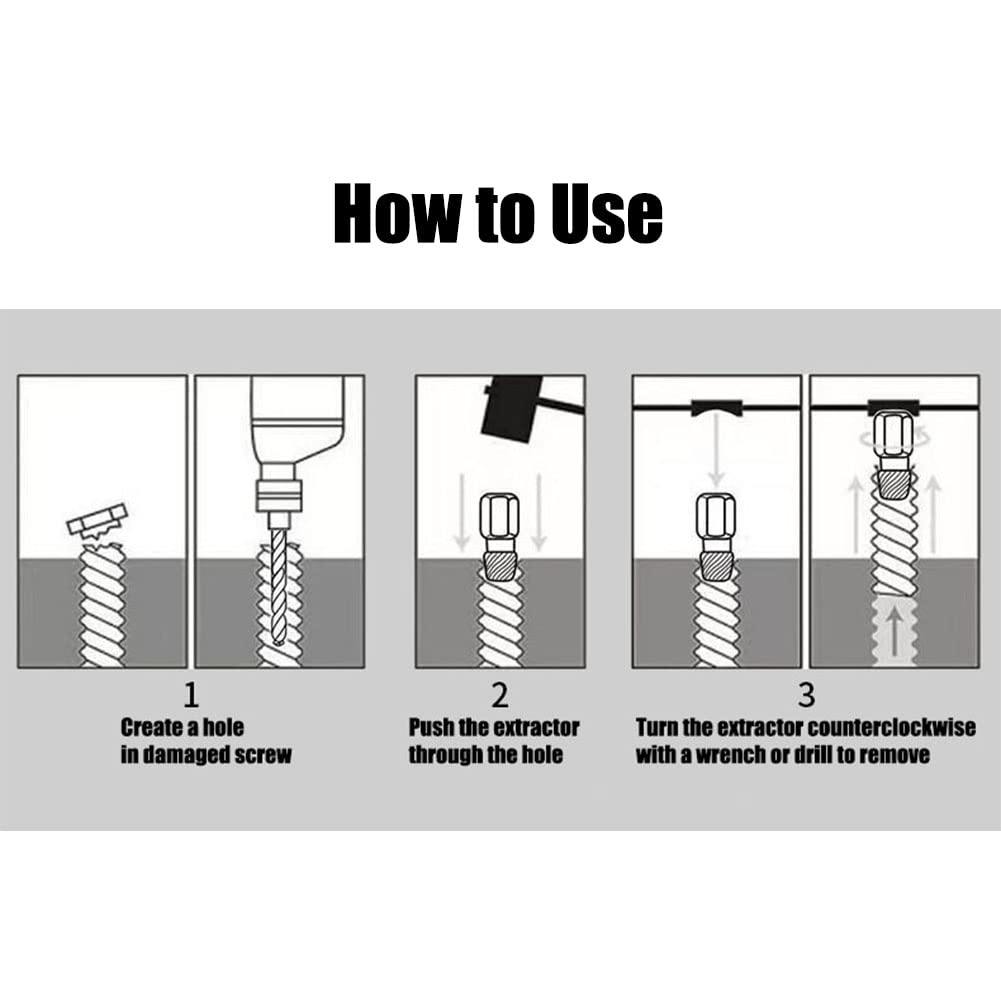 How to Use

1
Create a hole in damaged screw

2
Push the extractor through the hole

3
Turn the extractor counterclockwise with a wrench or drill to remove