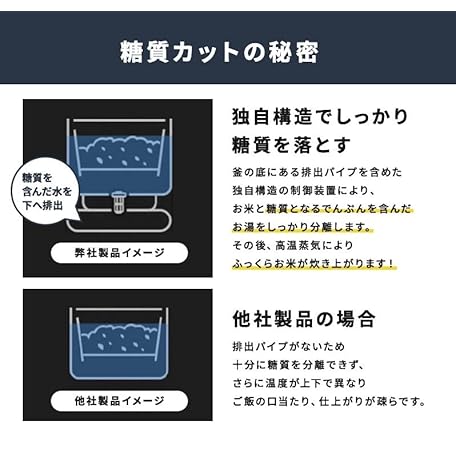 糖質カットの秘密

糖質を含んだ水を下へ排出

弊社製品イメージ

独自構造でしっかり糖質を落とす

釜の底にある排出パイプを含めた独自構造の制御装置により、お米と糖質となるでんぷんを含んだお湯をしっかり分離します。その後、高温蒸気によりふっくらお米が炊き上がります！

他社製品イメージ

他社製品の場合

排出パイプがないため十分に糖質を分離できず、さらに温度が上下で異なりご飯の口当たり、仕上がりが疎らです。