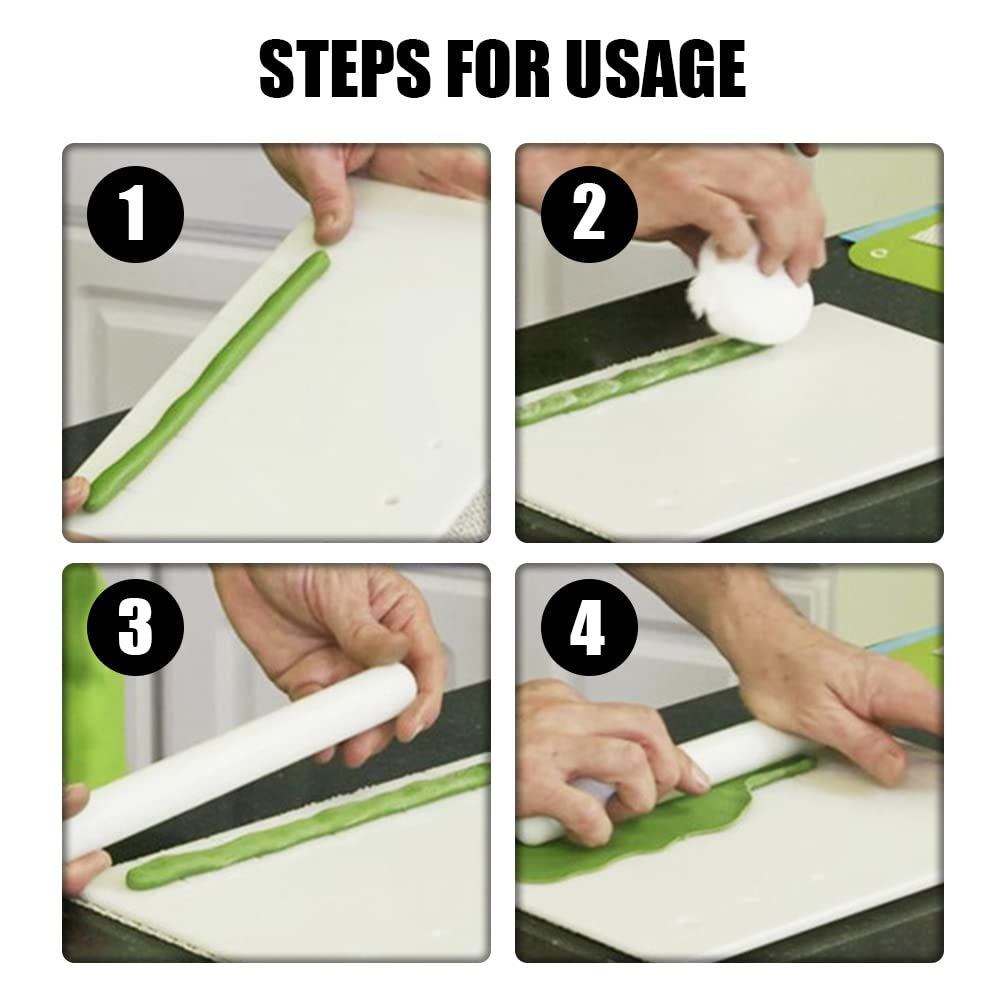 STEPS FOR USAGE

1

2

3

4