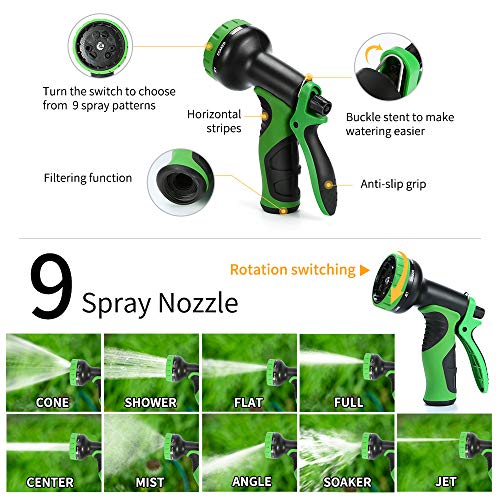 Turn the switch to choose from 9 spray patterns

Horizontal stripes

Buckle stent to make watering easier

Filtering function

Anti-slip grip

9 Spray Nozzle

Rotation switching ▶

CONE

SHOWER

FLAT

FULL

CENTER

MIST

ANGLE

SOAKER

JET